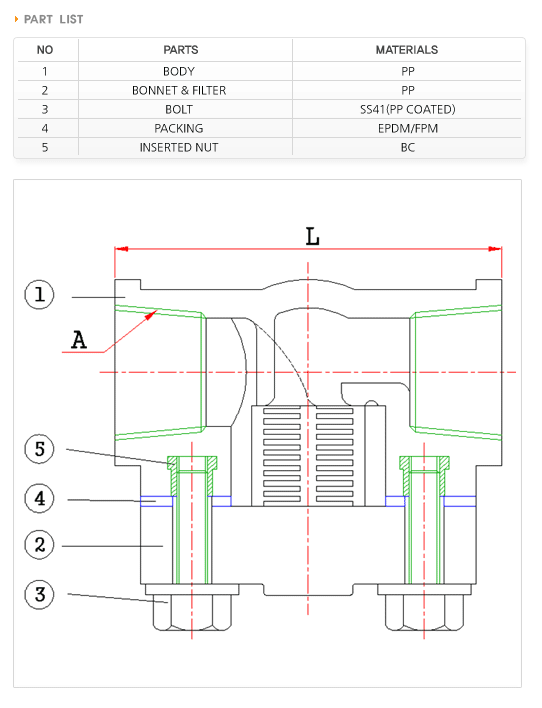 PART LIST

| NO | PARTS | MATERIALS |
|---|---|---|
| 1 | BODY | PP |
| 2 | BONNET & FILTER | PP |
| 3 | BOLT | SS41(PP COATED) |
| 4 | PACKING | EPDM/FPM |
| 5 | INSERTED NUT | BC |

L

1

A

5

4

2

3